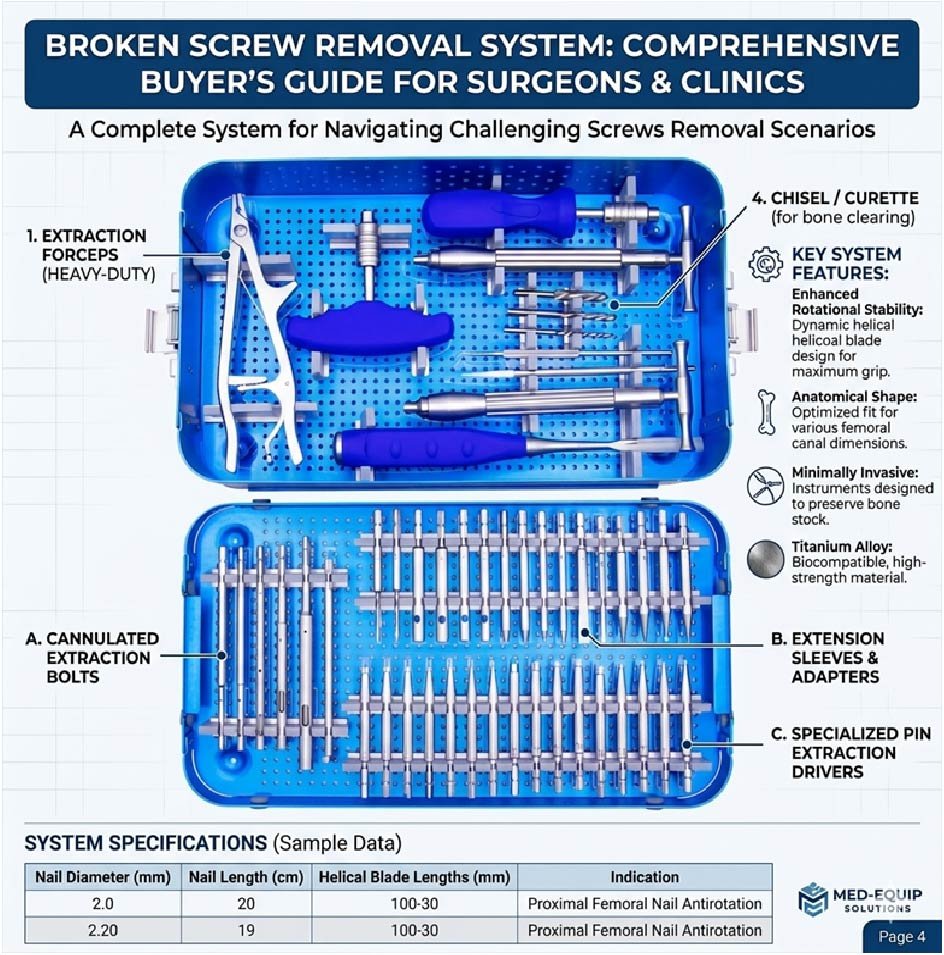 BROKEN SCREW REMOVAL SYSTEM: COMPREHENSIVE BUYER'S GUIDE FOR SURGEONS & CLINICS

A Complete System for Navigating Challenging Screws Removal Scenarios

1. EXTRACTION FORCEPS (HEAVY-DUTY)

4. CHISEL / CURETTE (for bone clearing)

KEY SYSTEM FEATURES:

Enhanced Rotational Stability: Dynamic helical helicoal blade design for maximum grip.

Anatomical Shape: Optimized fit for various femoral canal dimensions.

Minimally Invasive: Instruments designed to preserve bone stock.

Titanium Alloy: Biocompatible, high-strength material.

A. CANNULATED EXTRACTION BOLTS

B. EXTENSION SLEEVES & ADAPTERS

C. SPECIALIZED PIN EXTRACTION DRIVERS

SYSTEM SPECIFICATIONS (Sample Data)

| Nail Diameter (mm) | Nail Length (cm) | Helical Blade Lengths (mm) | Indication |
|---|---|---|---|
| 2.0 | 20 | 100-30 | Proximal Femoral Nail Antirotation |
| 2.20 | 19 | 100-30 | Proximal Femoral Nail Antirotation |

MED-EQUIP SOLUTIONS

Page 4